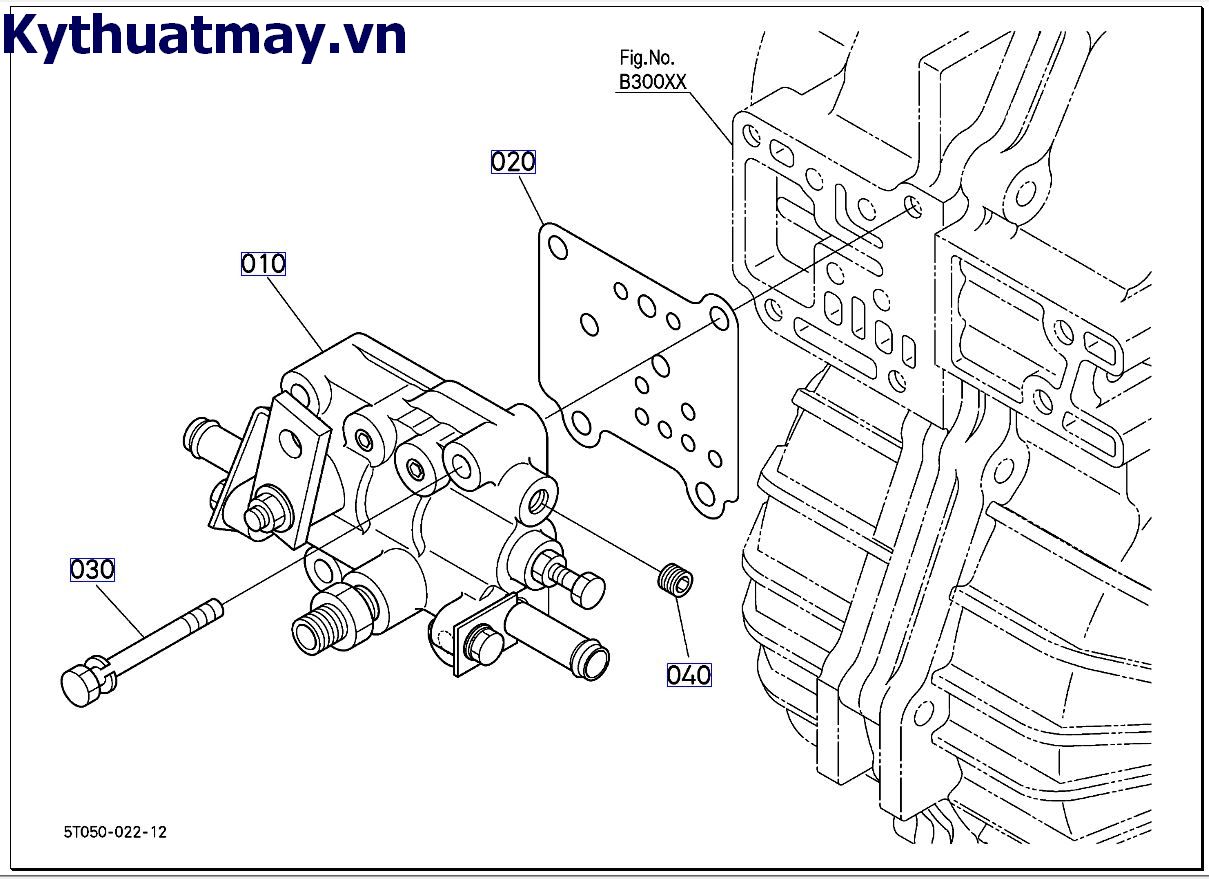 Kythuatmay.vn

Fig.No.
B300XX

020

010

030

040

5T050-022-12